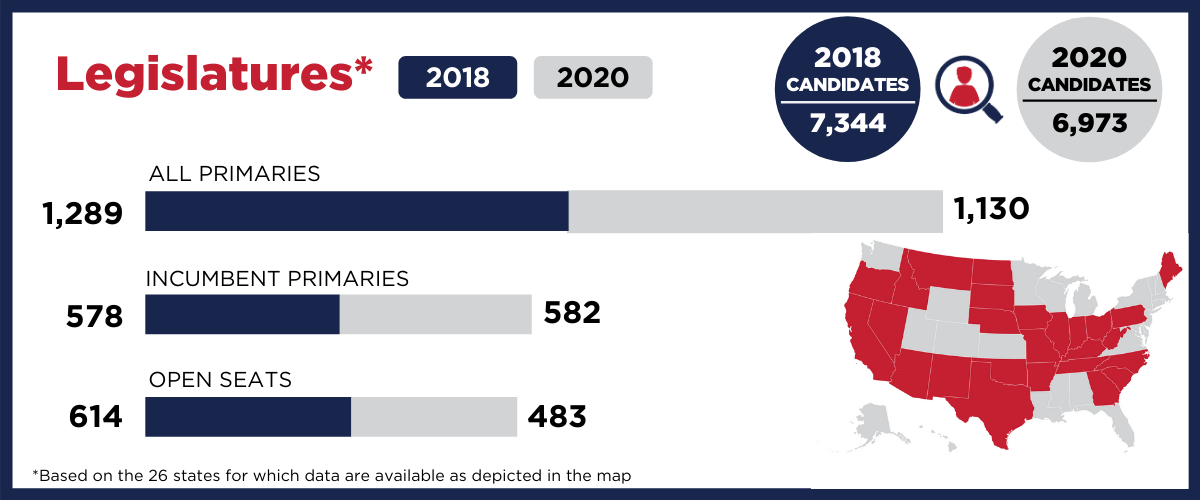 Legislatures*

2018

2020

2018 CANDIDATES 7,344

2020 CANDIDATES 6,973

ALL PRIMARIES

1,289

1,130

INCUMBENT PRIMARIES

578

582

OPEN SEATS

614

483

*Based on the 26 states for which data are available as depicted in the map