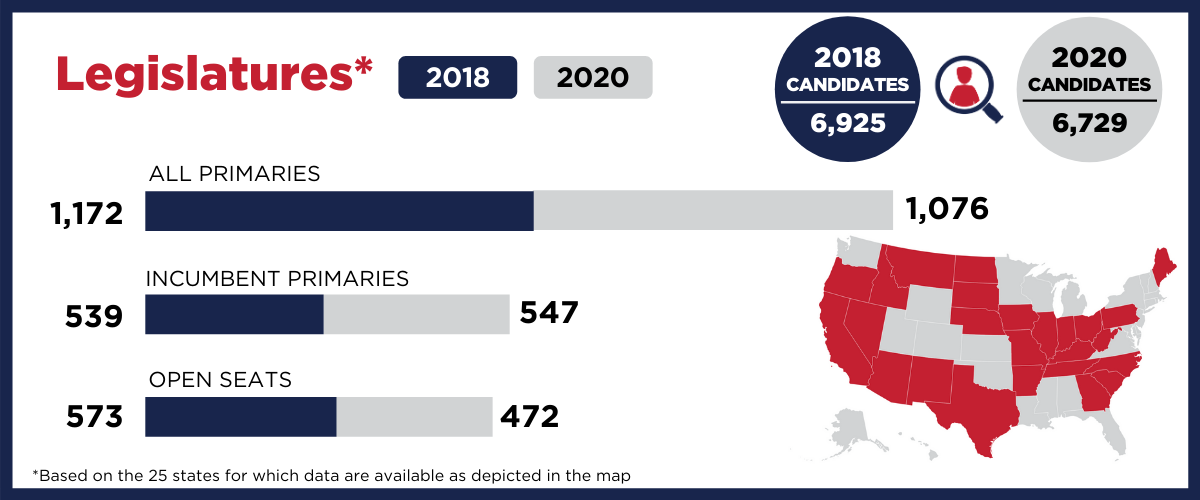 Legislatures*

2018

2020

2018 CANDIDATES 6,925

2020 CANDIDATES 6,729

ALL PRIMARIES

1,172

1,076

INCUMBENT PRIMARIES

539

547

OPEN SEATS

573

472

*Based on the 25 states for which data are available as depicted in the map