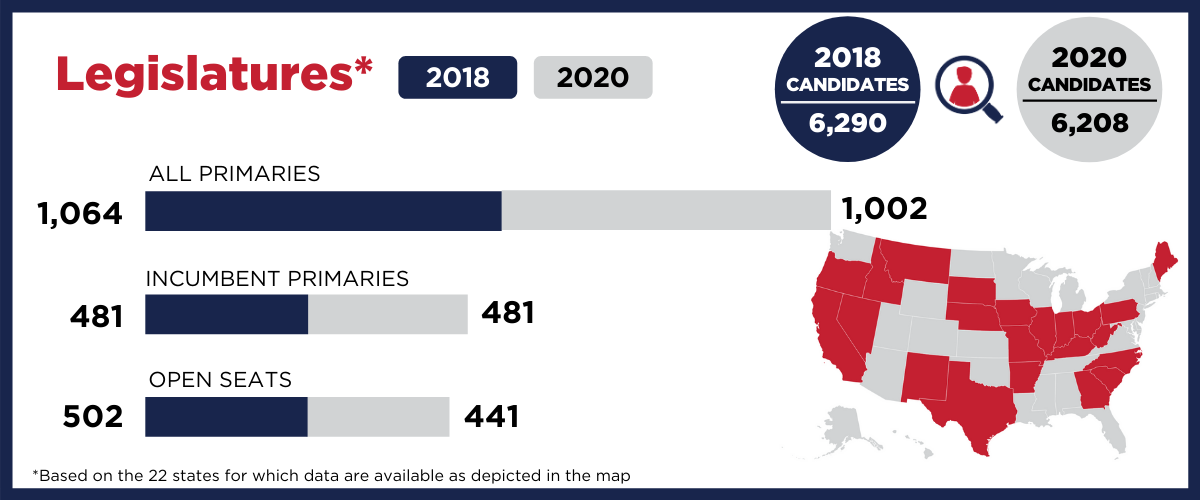 Legislatures*

2018

2020

2018 CANDIDATES

6,290

2020 CANDIDATES

6,208

ALL PRIMARIES

1,064

1,002

INCUMBENT PRIMARIES

481

481

OPEN SEATS

502

441

*Based on the 22 states for which data are available as depicted in the map