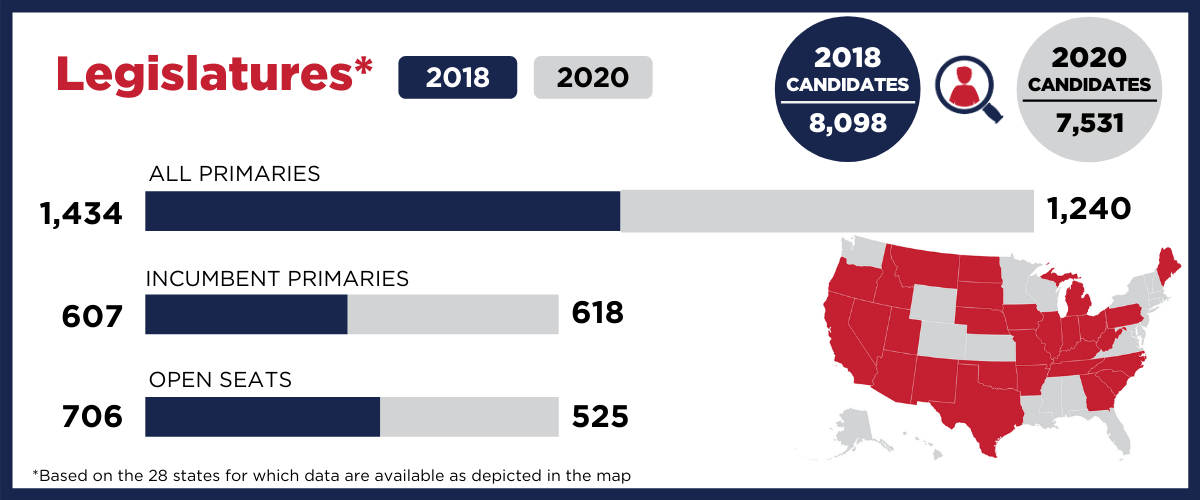 Legislatures*

2018 2020

2018 CANDIDATES 8,098

2020 CANDIDATES 7,531

ALL PRIMARIES

1,434 1,240

INCUMBENT PRIMARIES

607 618

OPEN SEATS

706 525

*Based on the 28 states for which data are available as depicted in the map