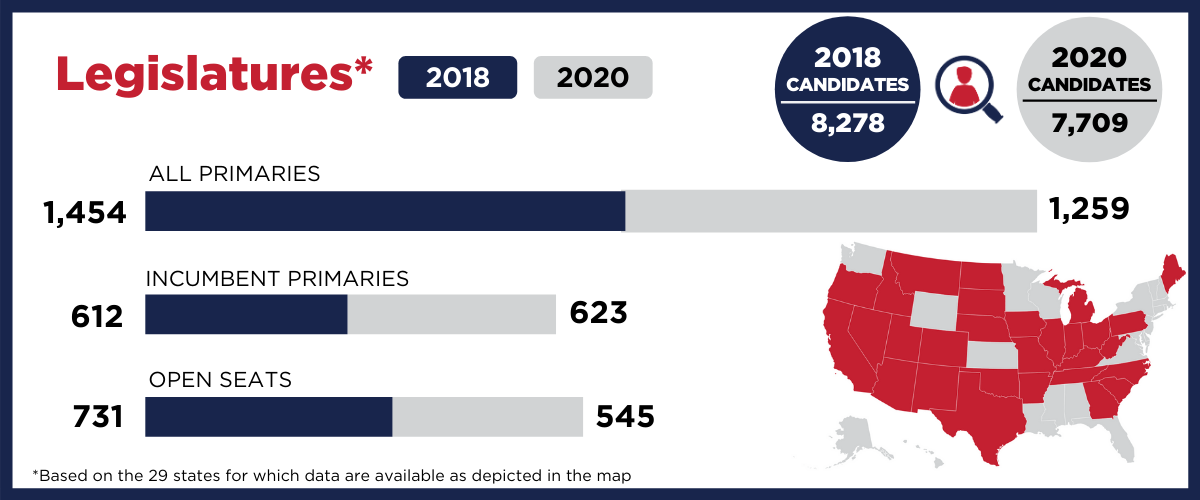 Legislatures*

2018

2020

2018 CANDIDATES 8,278

2020 CANDIDATES 7,709

ALL PRIMARIES

1,454

1,259

INCUMBENT PRIMARIES

612

623

OPEN SEATS

731

545

*Based on the 29 states for which data are available as depicted in the map