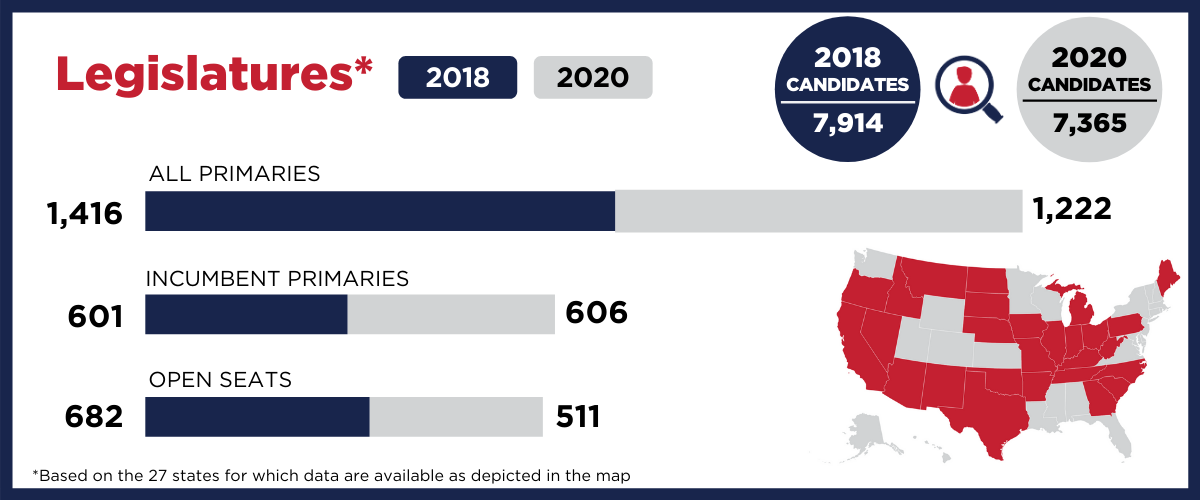 Legislatures*

2018

2020

2018 CANDIDATES 7,914

2020 CANDIDATES 7,365

ALL PRIMARIES

1,416

1,222

INCUMBENT PRIMARIES

601

606

OPEN SEATS

682

511

*Based on the 27 states for which data are available as depicted in the map