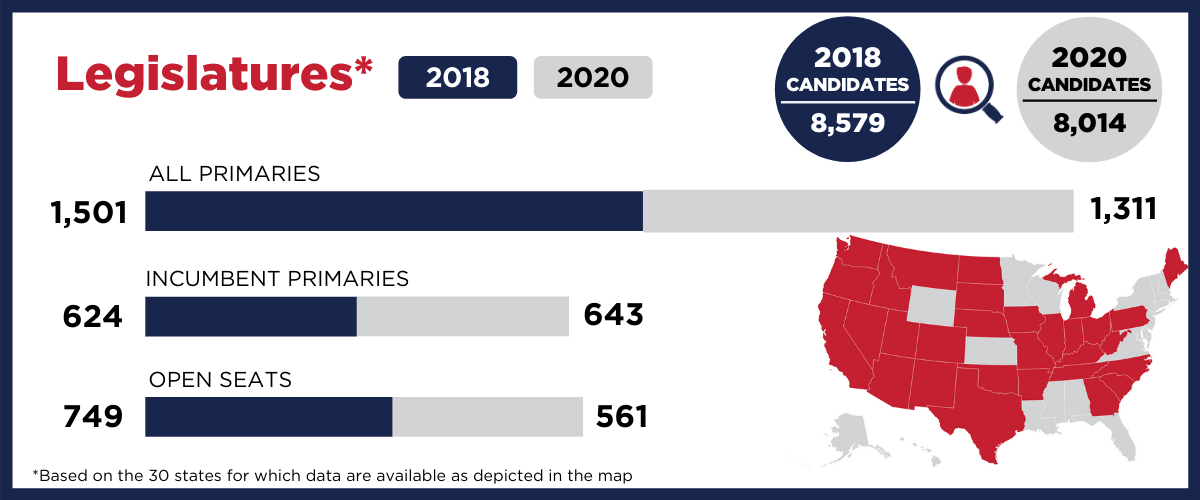 Legislatures*

2018

2020

2018 CANDIDATES 8,579

2020 CANDIDATES 8,014

ALL PRIMARIES

1,501

1,311

INCUMBENT PRIMARIES

624

643

OPEN SEATS

749

561

*Based on the 30 states for which data are available as depicted in the map