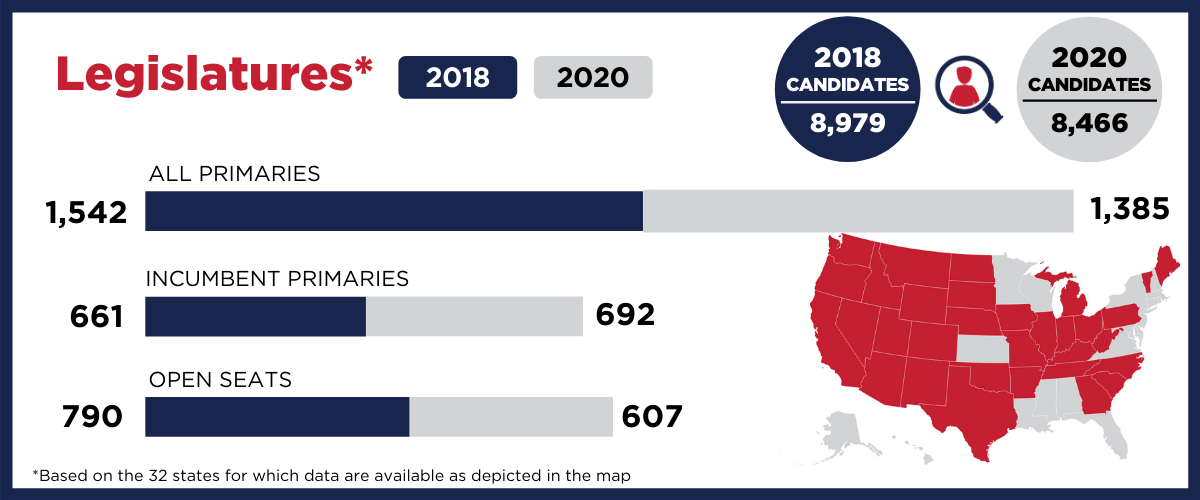 Legislatures* 2018 2020

2018 CANDIDATES 8,979

2020 CANDIDATES 8,466

ALL PRIMARIES

1,542 1,385

INCUMBENT PRIMARIES

661 692

OPEN SEATS

790 607

*Based on the 32 states for which data are available as depicted in the map