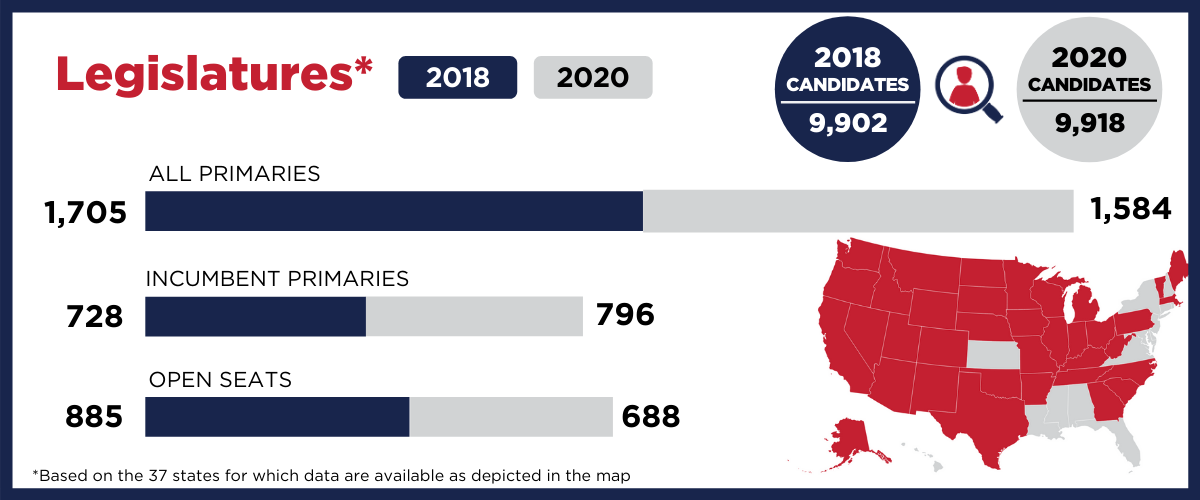 Legislatures* 2018 2020

2018 CANDIDATES 9,902

2020 CANDIDATES 9,918

ALL PRIMARIES
1,705 1,584

INCUMBENT PRIMARIES
728 796

OPEN SEATS
885 688

*Based on the 37 states for which data are available as depicted in the map