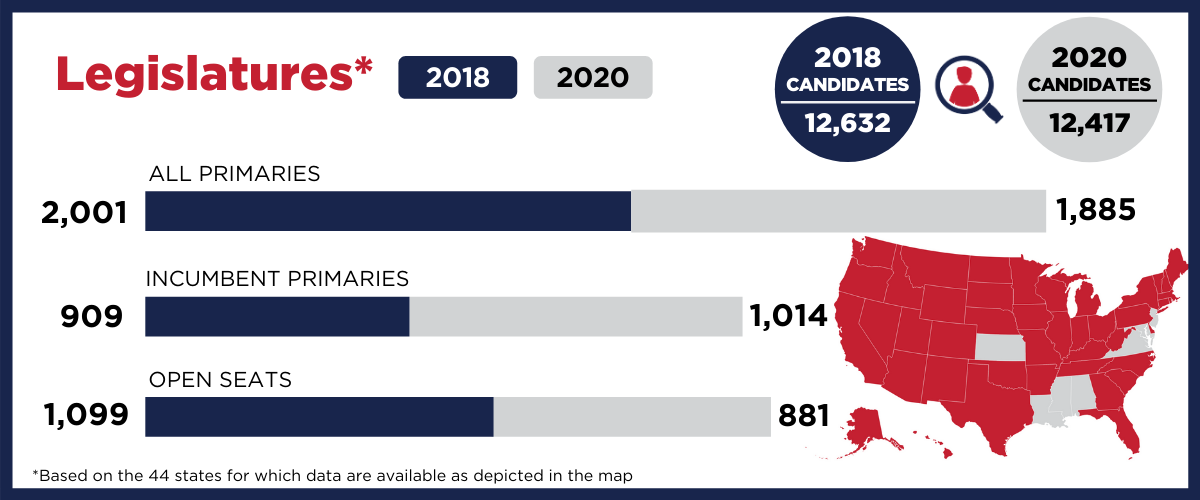 Legislatures*

2018

2020

2018
CANDIDATES
12,632

2020
CANDIDATES
12,417

ALL PRIMARIES

2,001

1,885

INCUMBENT PRIMARIES

909

1,014

OPEN SEATS

1,099

881

*Based on the 44 states for which data are available as depicted in the map