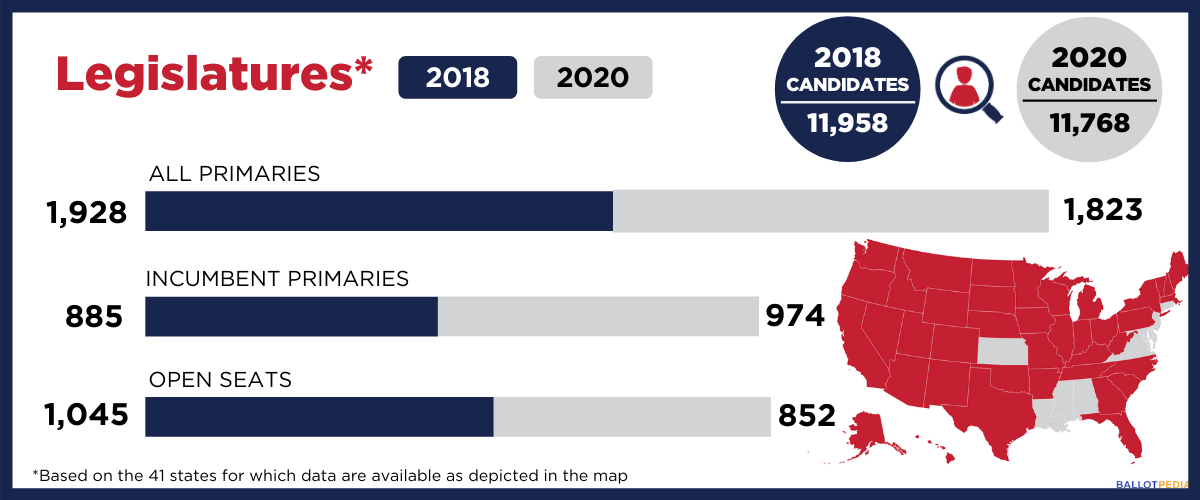 Legislatures*

2018

2020

2018 CANDIDATES 11,958

2020 CANDIDATES 11,768

ALL PRIMARIES

1,928

1,823

INCUMBENT PRIMARIES

885

974

OPEN SEATS

1,045

852

*Based on the 41 states for which data are available as depicted in the map

BALLOTPEDIA