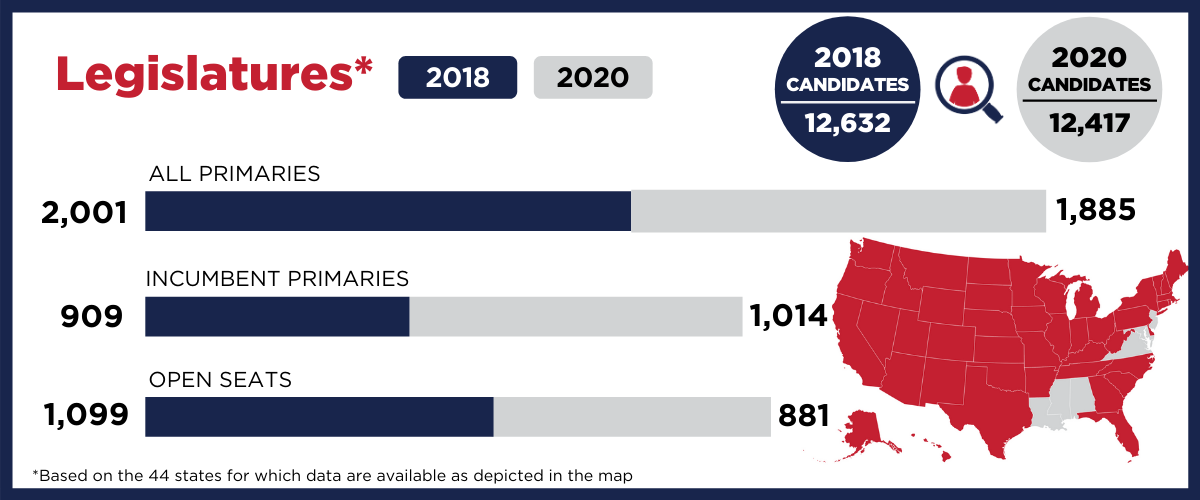 Legislatures*

2018

2020

2018 CANDIDATES

12,632

2020 CANDIDATES

12,417

ALL PRIMARIES

2,001

1,885

INCUMBENT PRIMARIES

909

1,014

OPEN SEATS

1,099

881

*Based on the 44 states for which data are available as depicted in the map