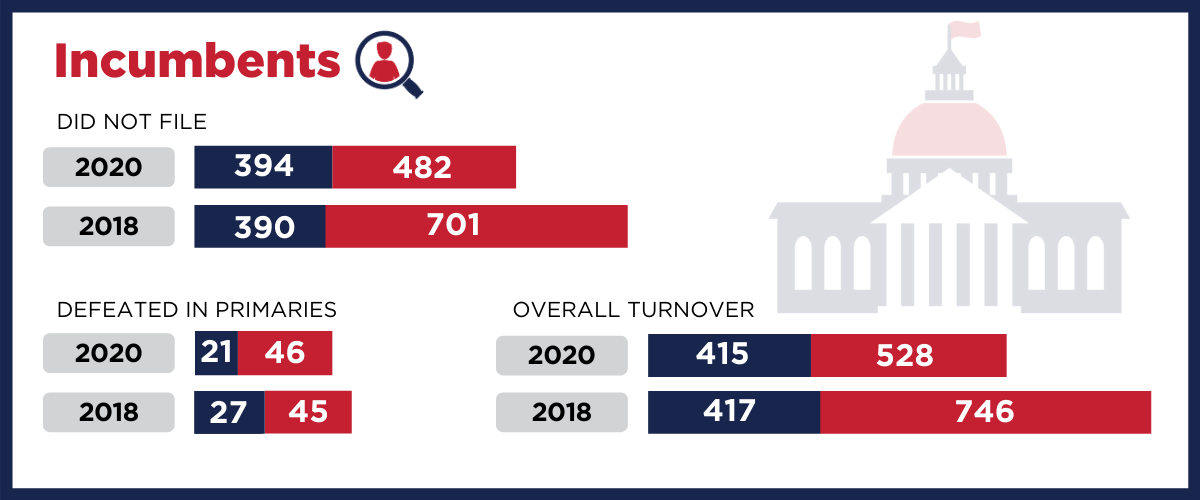 Incumbents

DID NOT FILE

2020 394 482

2018 390 701

DEFEATED IN PRIMARIES

2020 21 46

2018 27 45

OVERALL TURNOVER

2020 415 528

2018 417 746